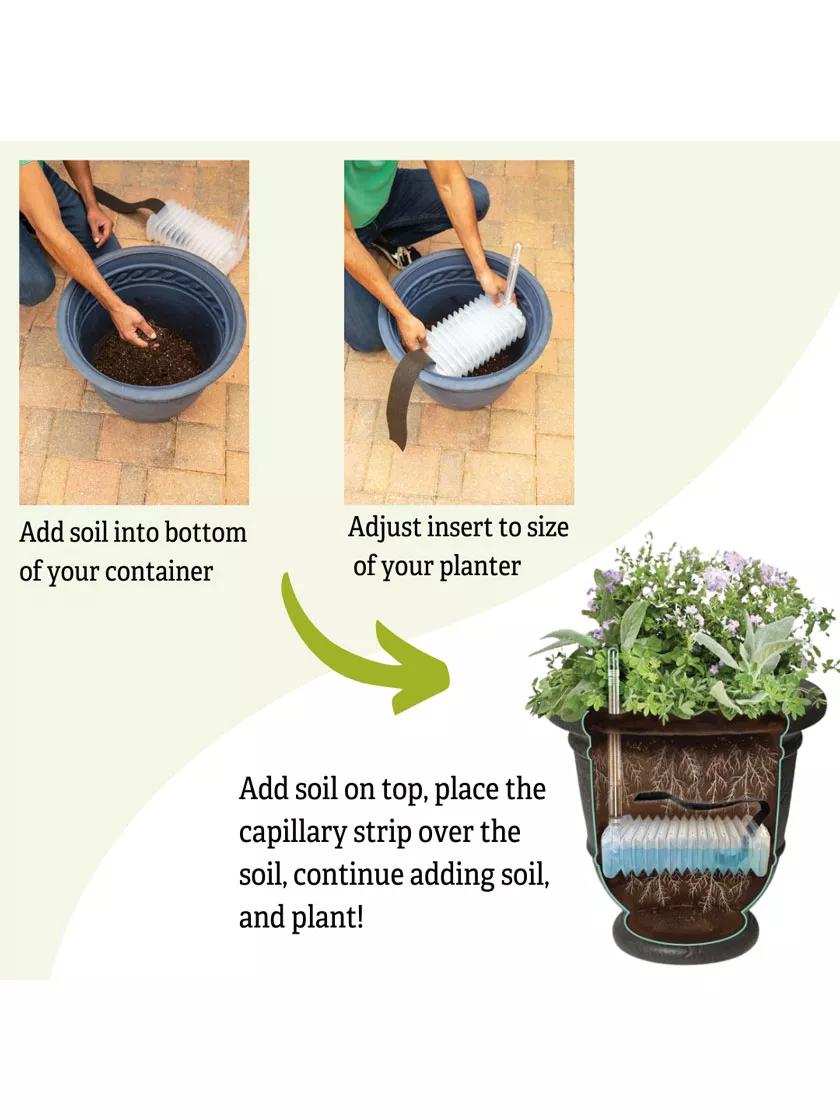 Add soil into bottom of your container

Adjust insert to size of your planter

Add soil on top, place the capillary strip over the soil, continue adding soil, and plant!