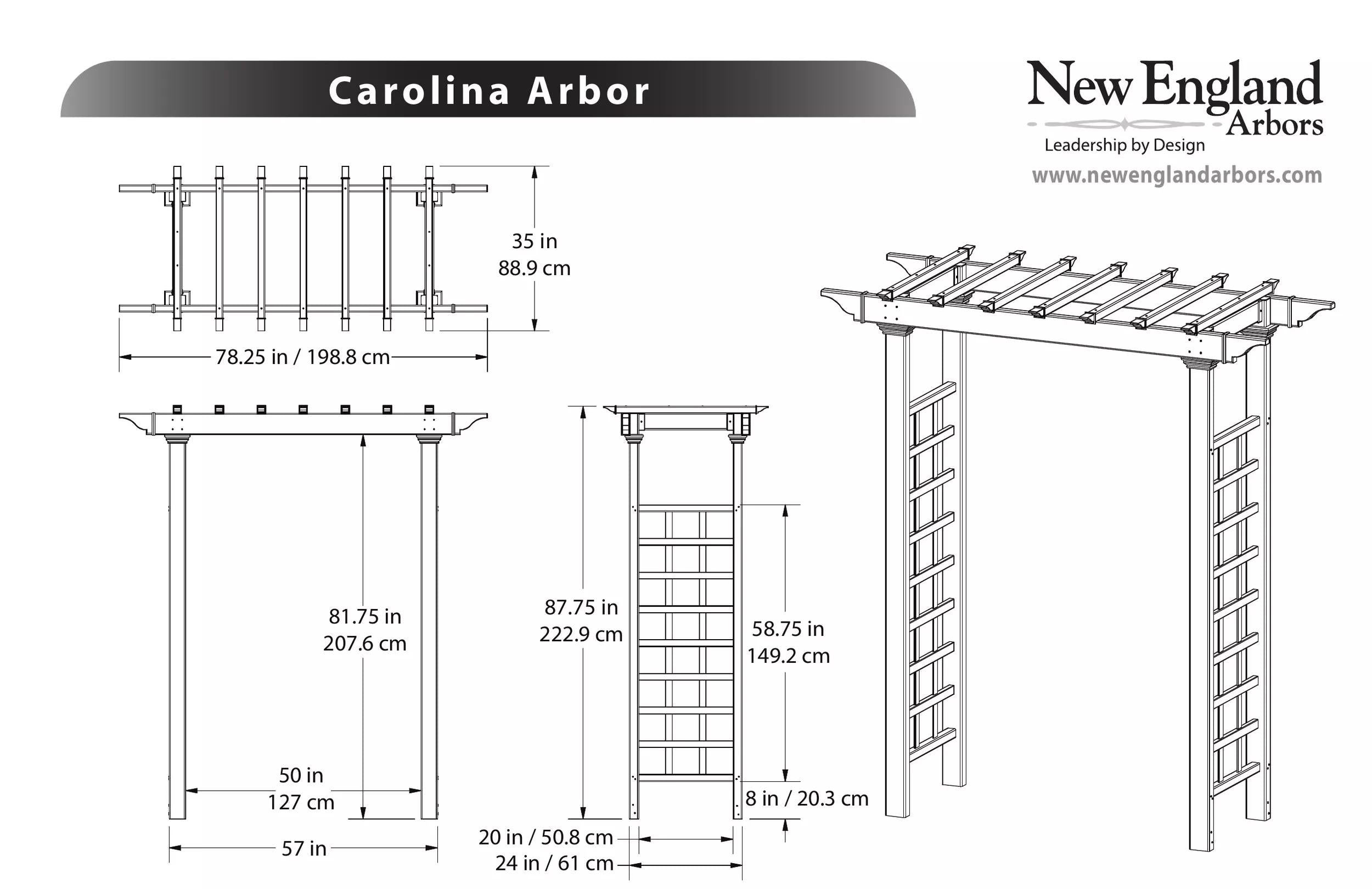 Carolina Arbor

New England Arbors
Leadership by Design
www.newenglandarbors.com

35 in
88.9 cm

78.25 in / 198.8 cm

81.75 in
207.6 cm

50 in
127 cm

57 in

87.75 in
222.9 cm

58.75 in
149.2 cm

8 in / 20.3 cm

20 in / 50.8 cm
24 in / 61 cm