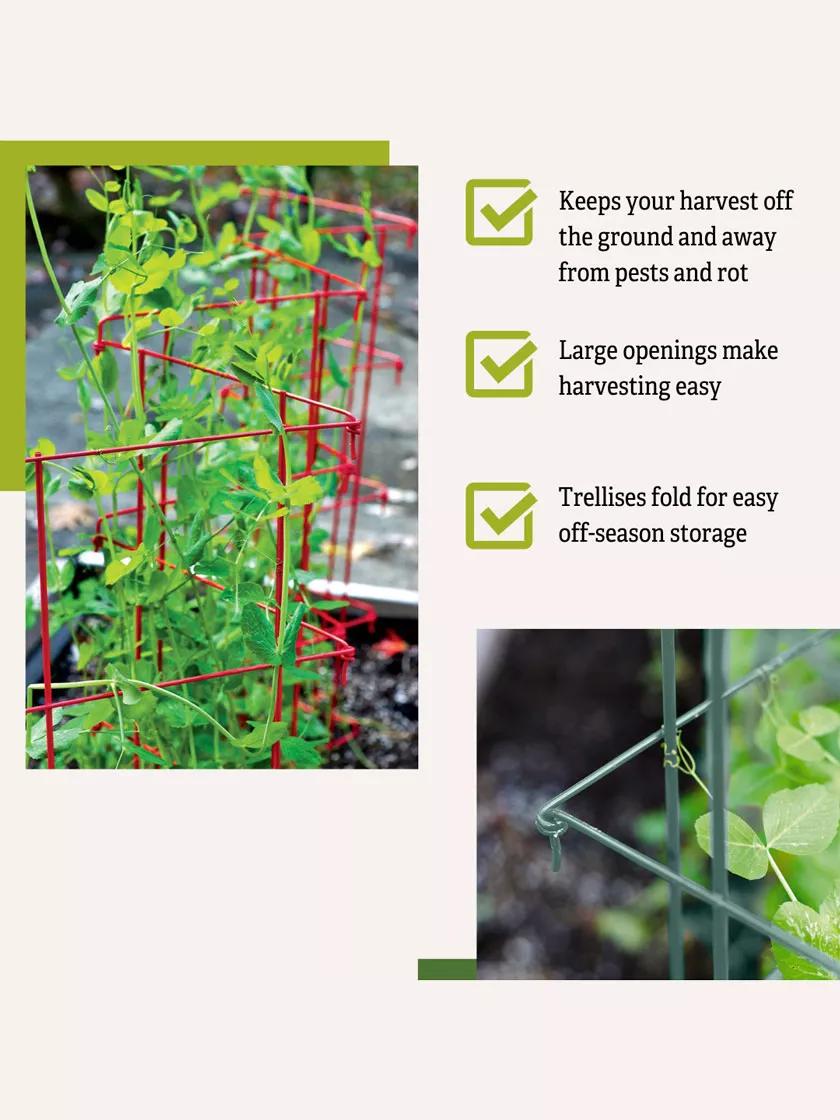 Keeps your harvest off the ground and away from pests and rot

Large openings make harvesting easy

Trellises fold for easy off-season storage