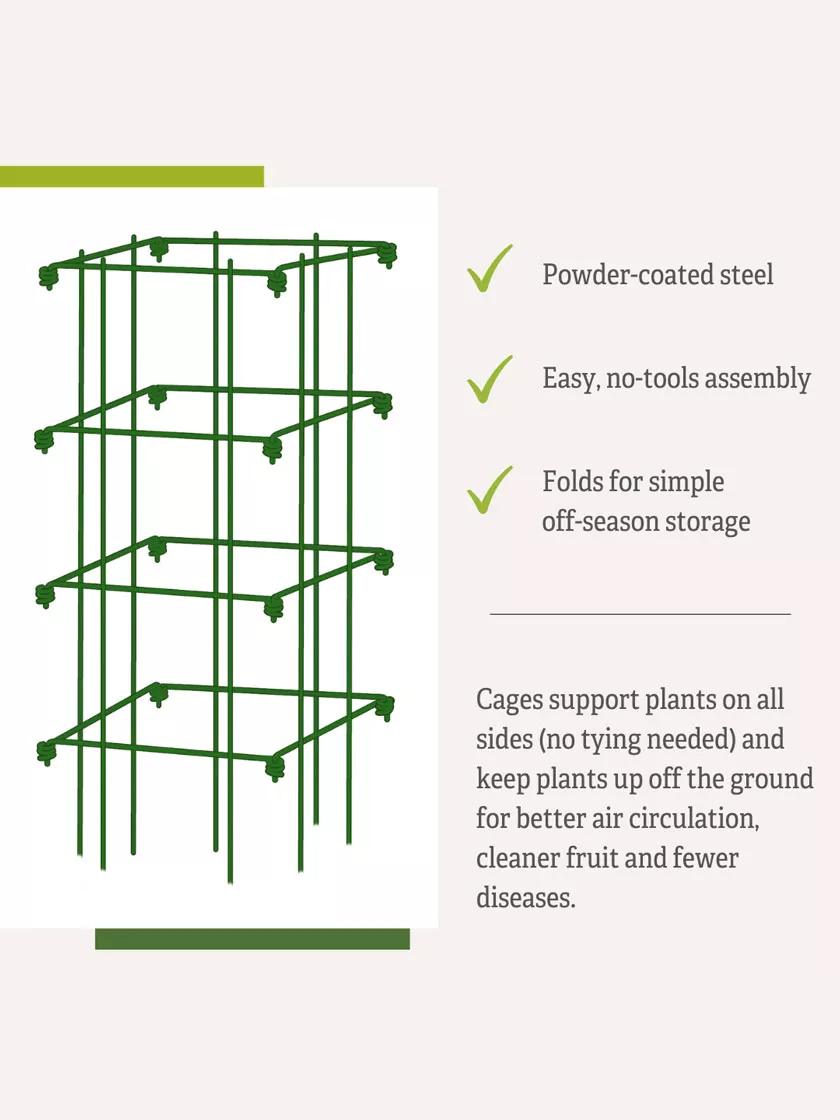 Powder-coated steel

Easy, no-tools assembly

Folds for simple off-season storage

Cages support plants on all sides (no tying needed) and keep plants up off the ground for better air circulation, cleaner fruit and fewer diseases.